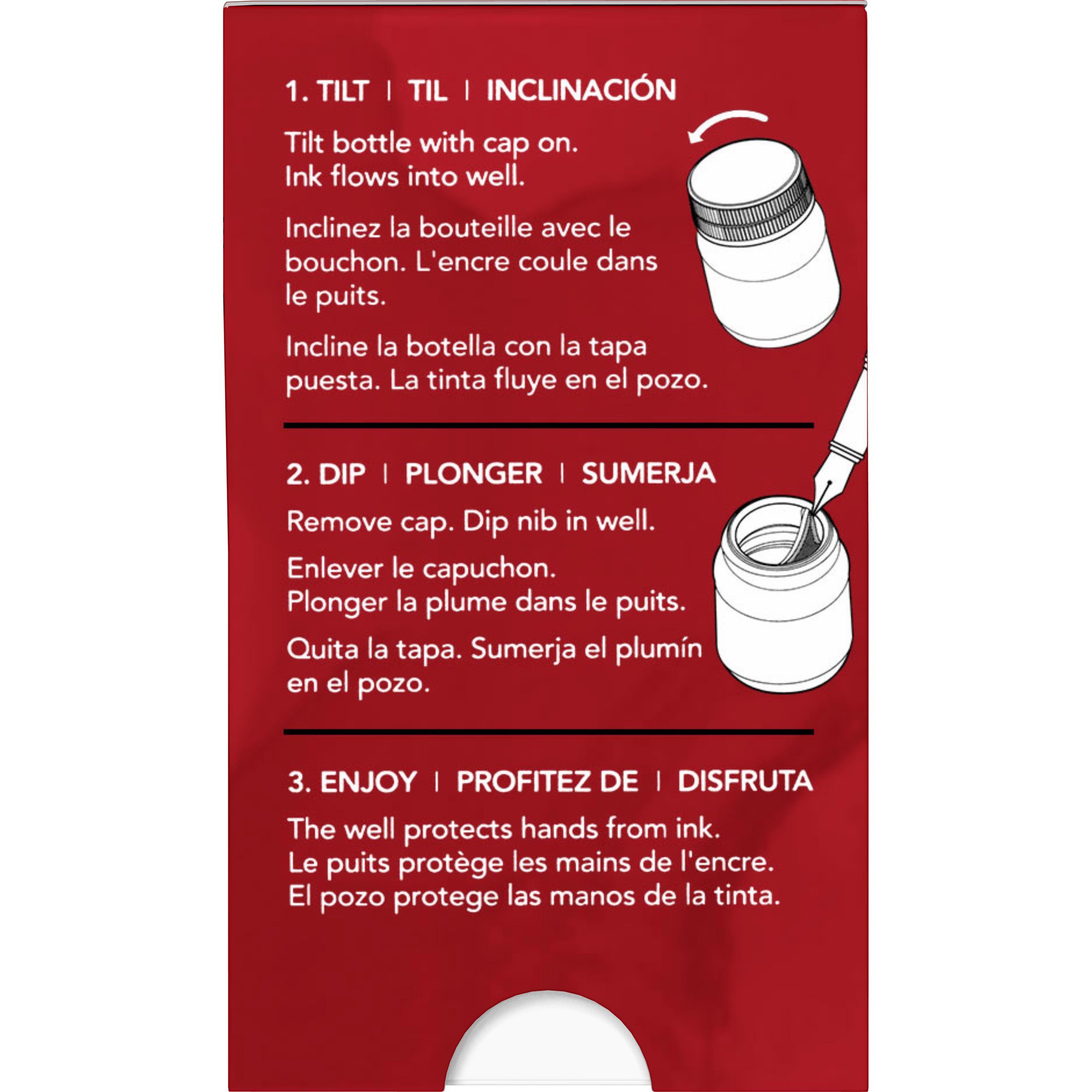 1. TILT | TIL | INCLINACIÓN

Tilt bottle with cap on. Ink flows into well.

Inclinez la bouteille avec le bouchon. L'encre coule dans le puits.

Incline la botella con la tapa puesta. La tinta fluye en el pozo.

2. DIP | PLONGER | SUMERJA

Remove cap. Dip nib in well.

Enlever le capuchon. Plonger la plume dans le puits.

Quita la tapa. Sumerja el plumín en el pozo.

3. ENJOY | PROFITEZ DE | DISFRUTA

The well protects hands from ink. Le puits protège les mains de l'encre. El pozo protege las manos de la tinta.